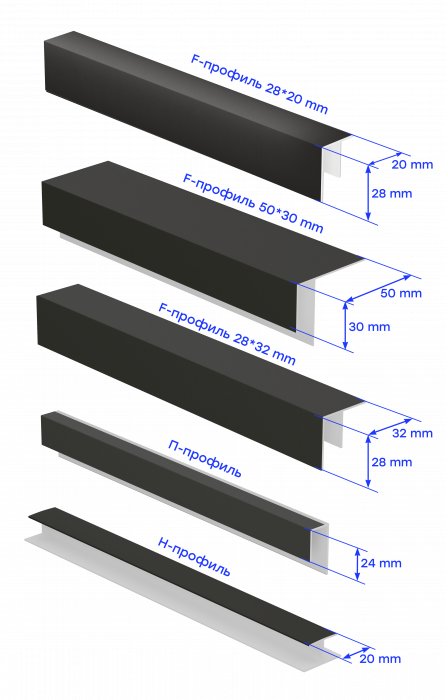 F-профиль 28*20 mm

20 mm

28 mm

F-профиль 50*30 mm

50 mm

30 mm

F-профиль 28*32 mm

32 mm

28 mm

П-профиль

24 mm

Н-профиль

20 mm