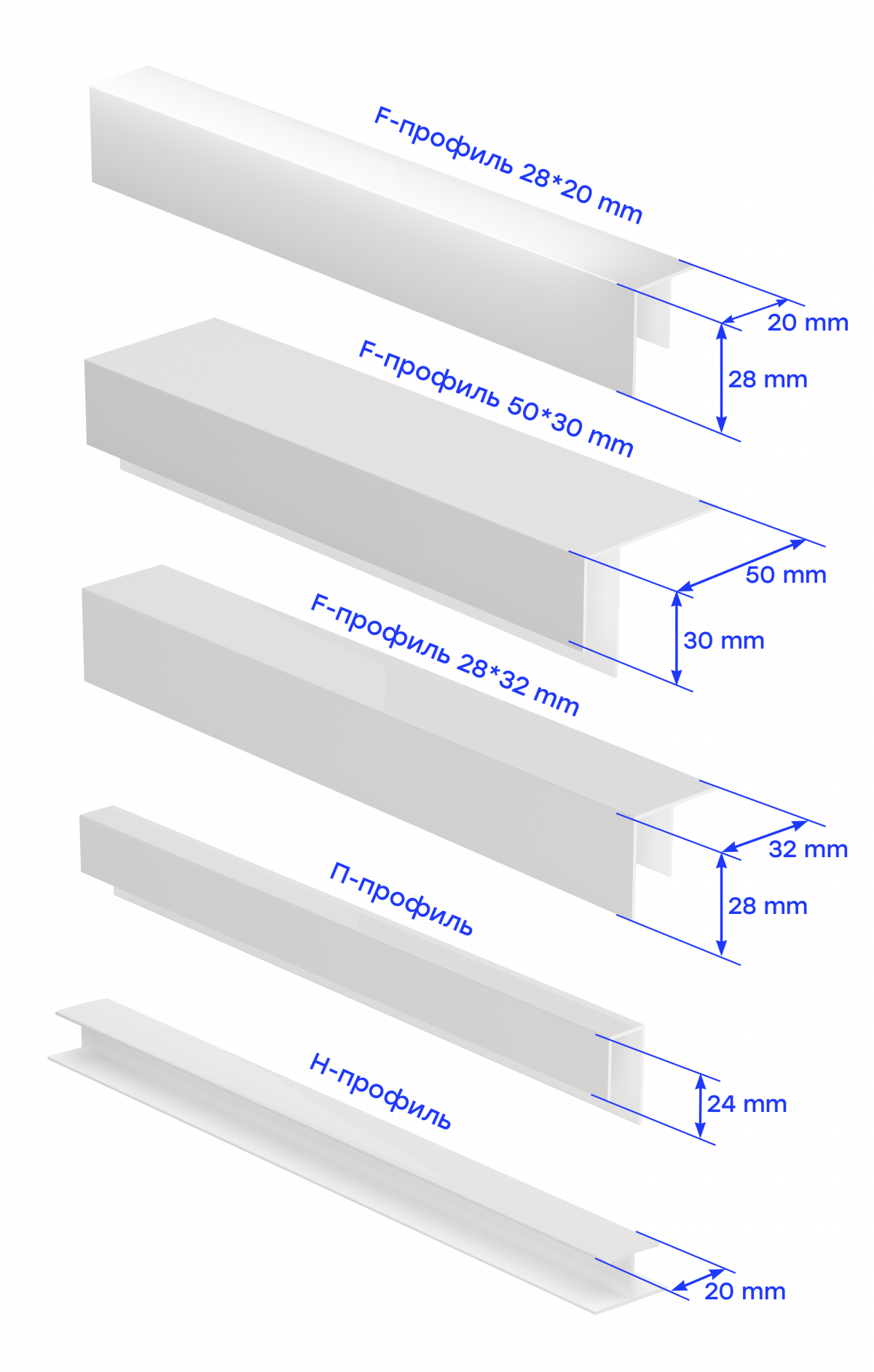 F-профиль 28*20 mm

20 mm

28 mm

F-профиль 50*30 mm

50 mm

30 mm

F-профиль 28*32 mm

32 mm

28 mm

П-профиль

24 mm

H-профиль

20 mm